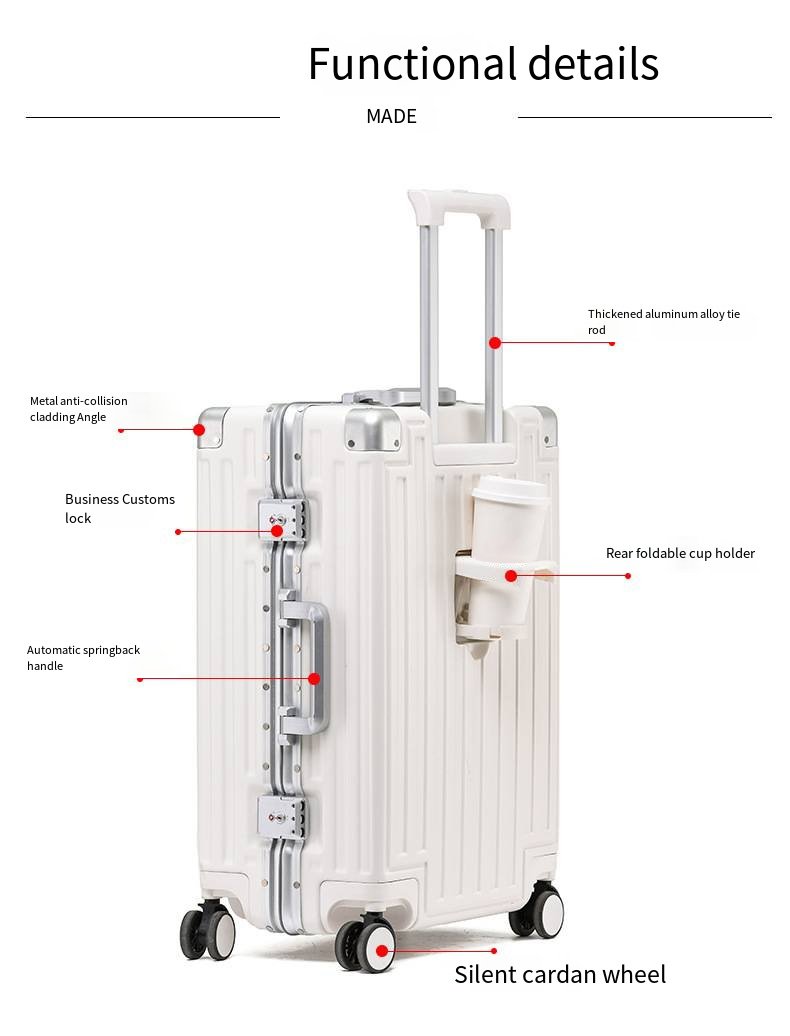 Functional details

MADE

Thickened aluminum alloy tie rod

Metal anti-collision cladding Angle

Business Customs lock

Rear foldable cup holder

Automatic springback handle

Silent cardan wheel