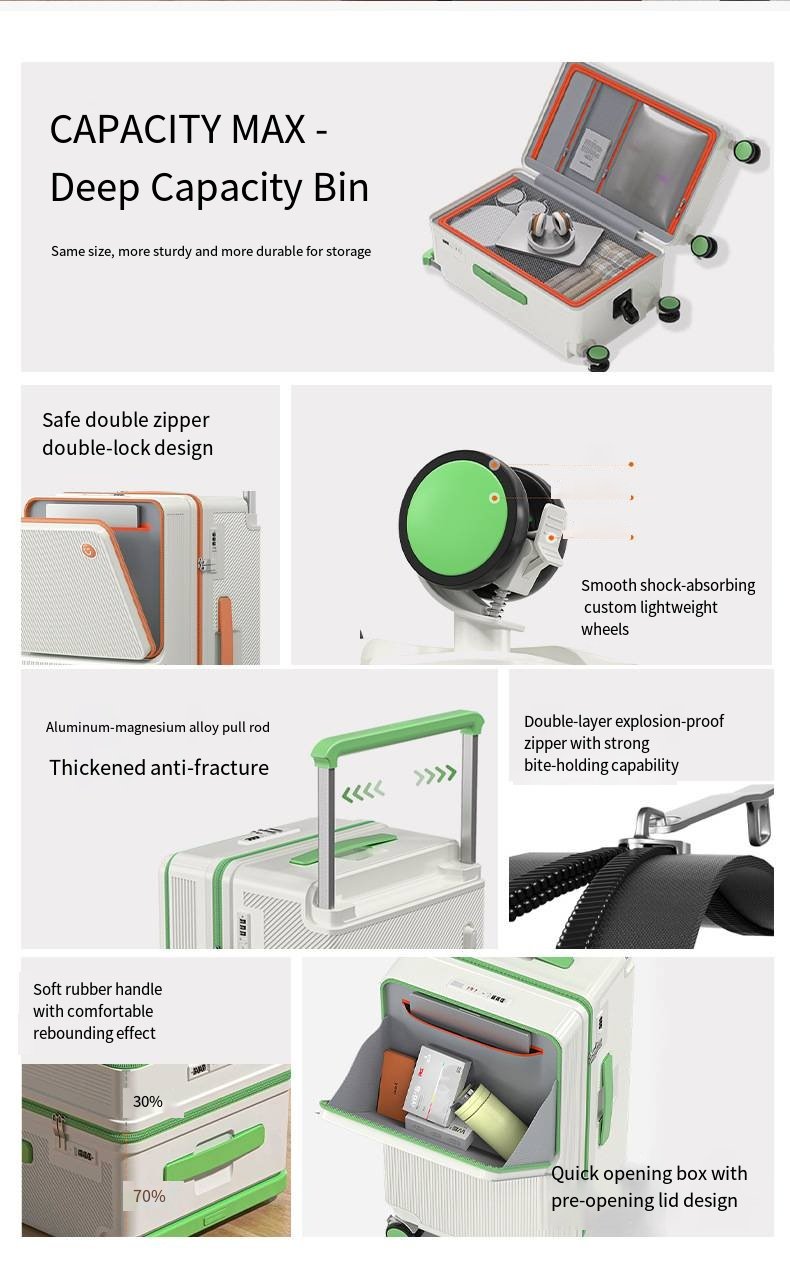 CAPACITY MAX - Deep Capacity Bin

Same size, more sturdy and more durable for storage

Safe double zipper double-lock design

Smooth shock-absorbing custom lightweight wheels

Aluminum-magnesium alloy pull rod

Thickened anti-fracture

Double-layer explosion-proof zipper with strong bite-holding capability

Soft rubber handle with comfortable rebounding effect

30%

70%

Quick opening box with pre-opening lid design