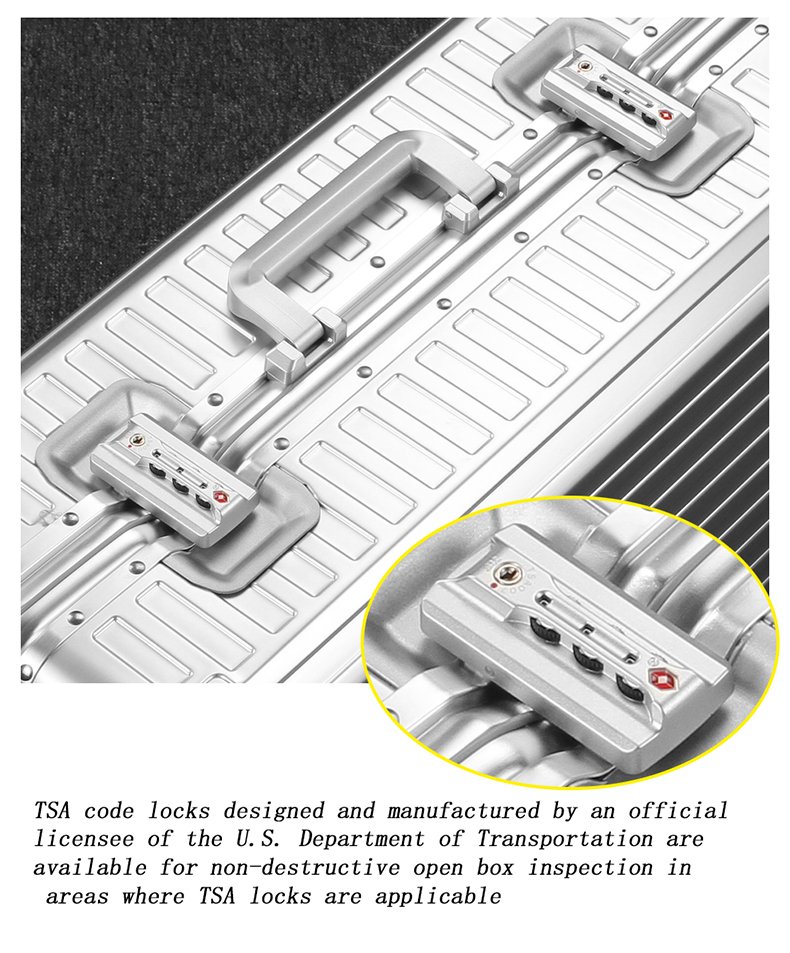 TSA code locks designed and manufactured by an official licensee of the U.S. Department of Transportation are available for non-destructive open box inspection in areas where TSA locks are applicable