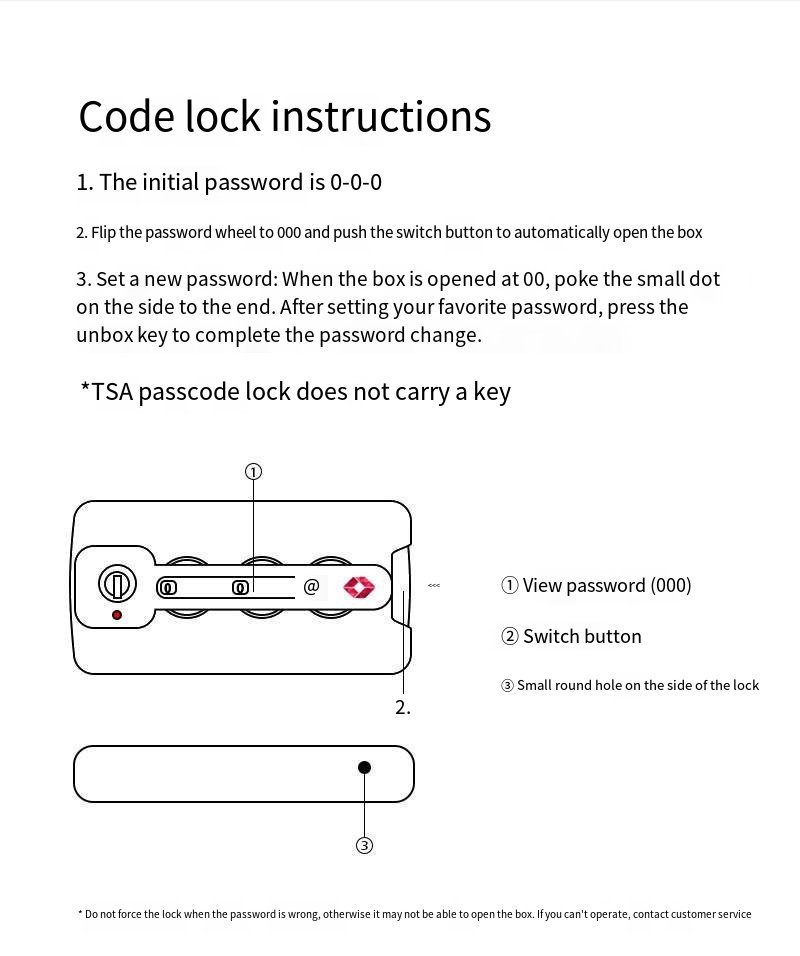 Code lock instructions

1. The initial password is 0-0-0

2. Flip the password wheel to 000 and push the switch button to automatically open the box

3. Set a new password: When the box is opened at 00, poke the small dot on the side to the end. After setting your favorite password, press the unbox key to complete the password change.

*TSA passcode lock does not carry a key

①

0 0 @

<<<

2.

③

① View password (000)

② Switch button

③ Small round hole on the side of the lock

* Do not force the lock when the password is wrong, otherwise it may not be able to open the box. If you can't operate, contact customer service